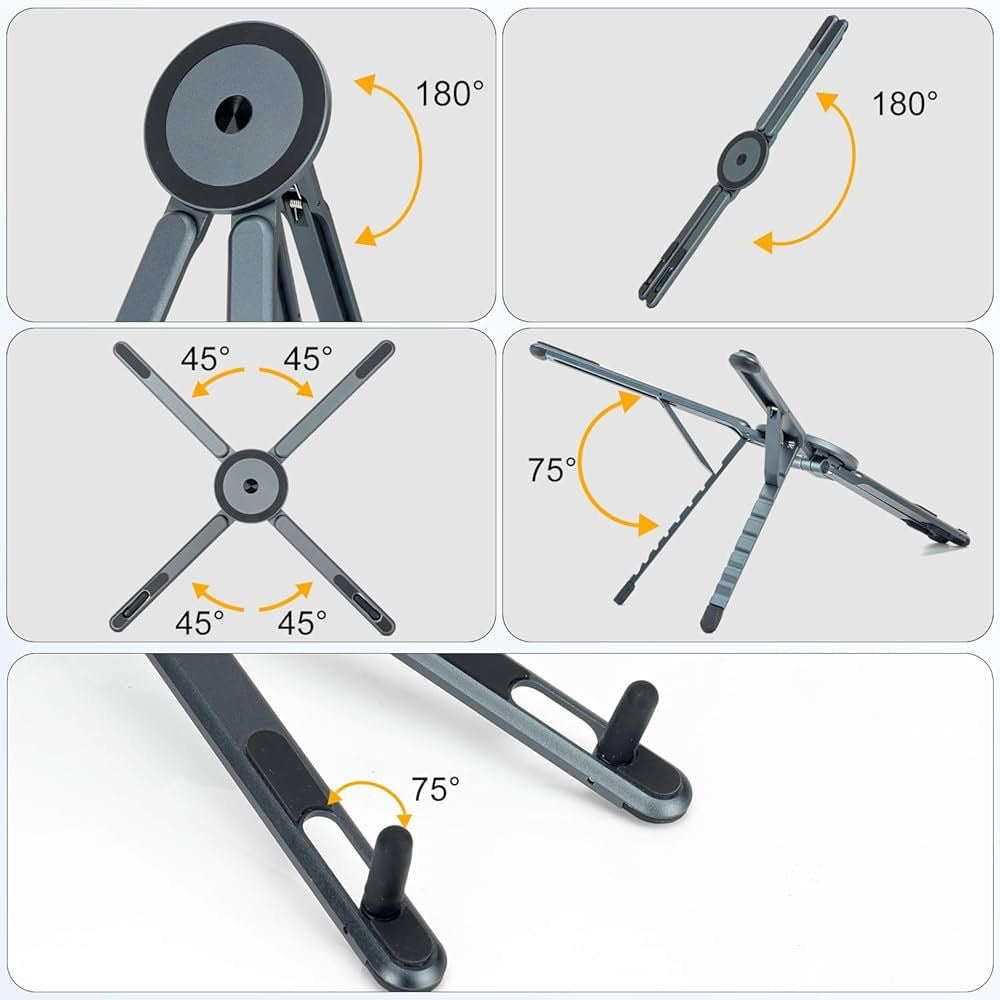 180°

180°

45° 45°

45° 45°

75°

75°